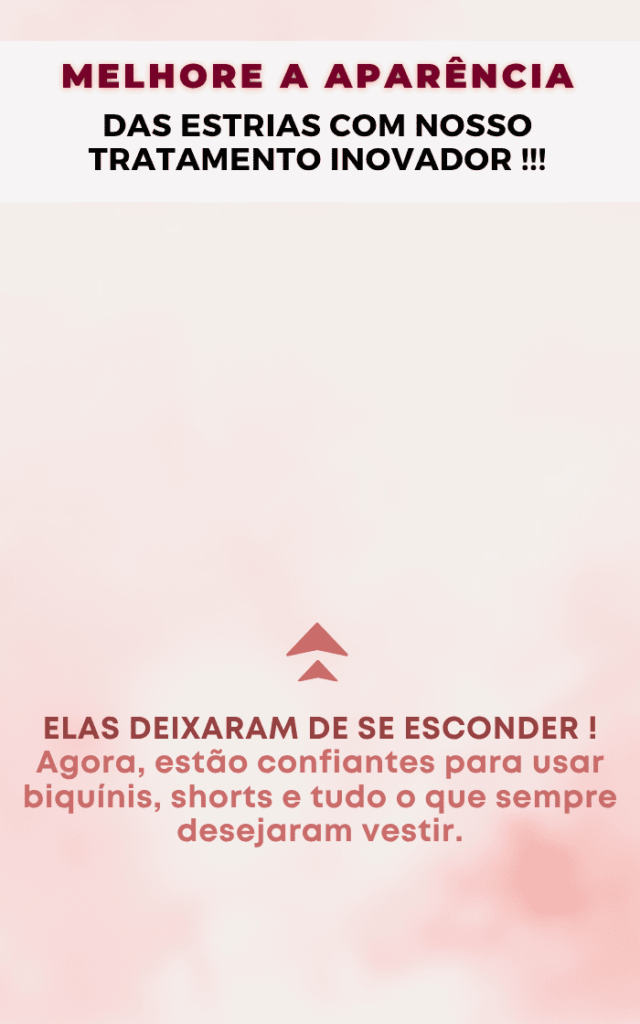 MELHORE A APARÊNCIA
DAS ESTRIAS COM NOSSO TRATAMENTO INOVADOR !!!

ELAS DEIXARAM DE SE ESCONDER !
Agora, estão confiantes para usar biquínis, shorts e tudo o que sempre desejaram vestir.